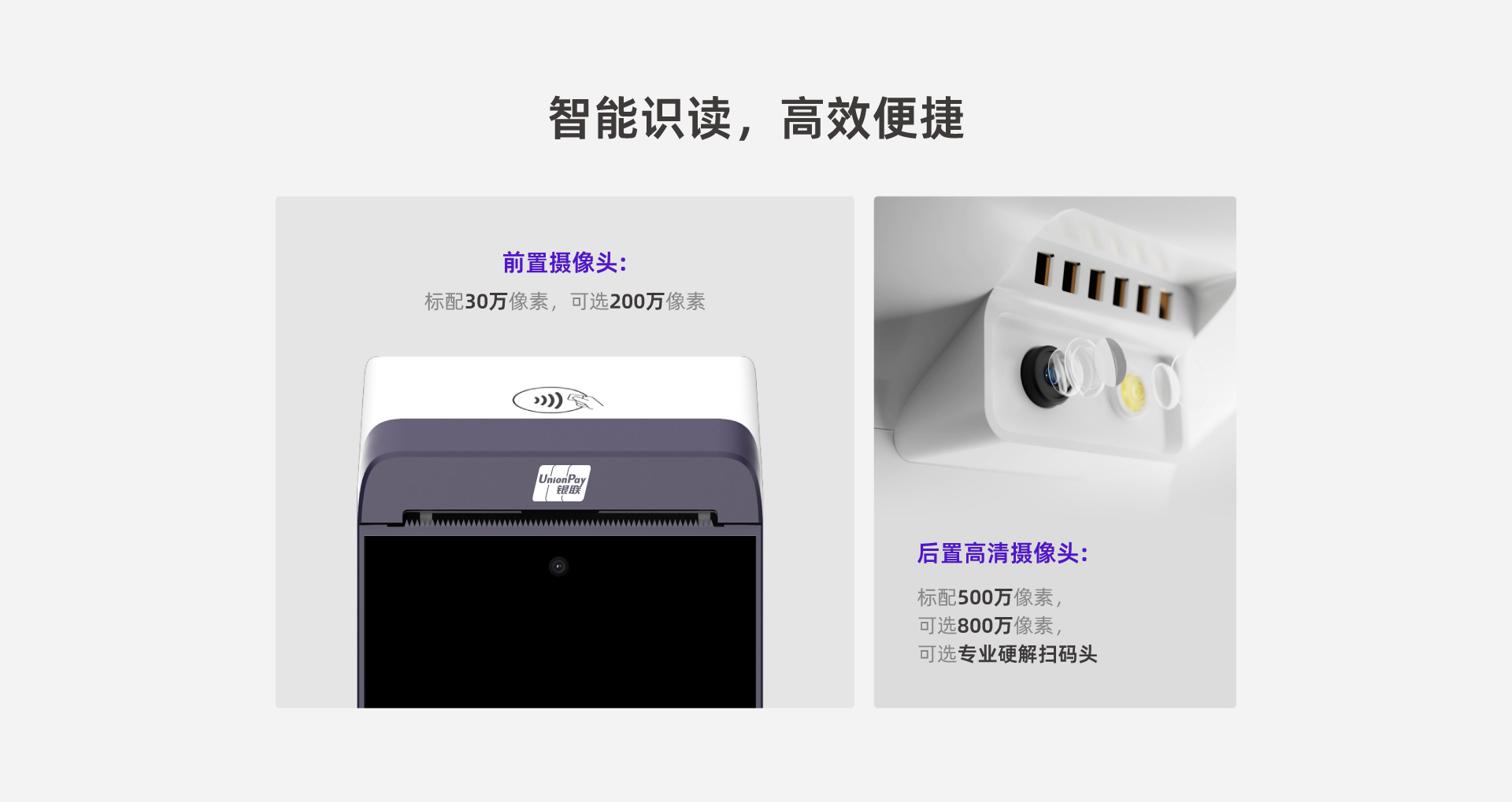 智能识读，高效便捷

前置摄像头:

标配30万像素，可选200万像素

UnionPay
银联

后置高清摄像头:

标配500万像素，
可选800万像素，
可选专业硬解扫码头